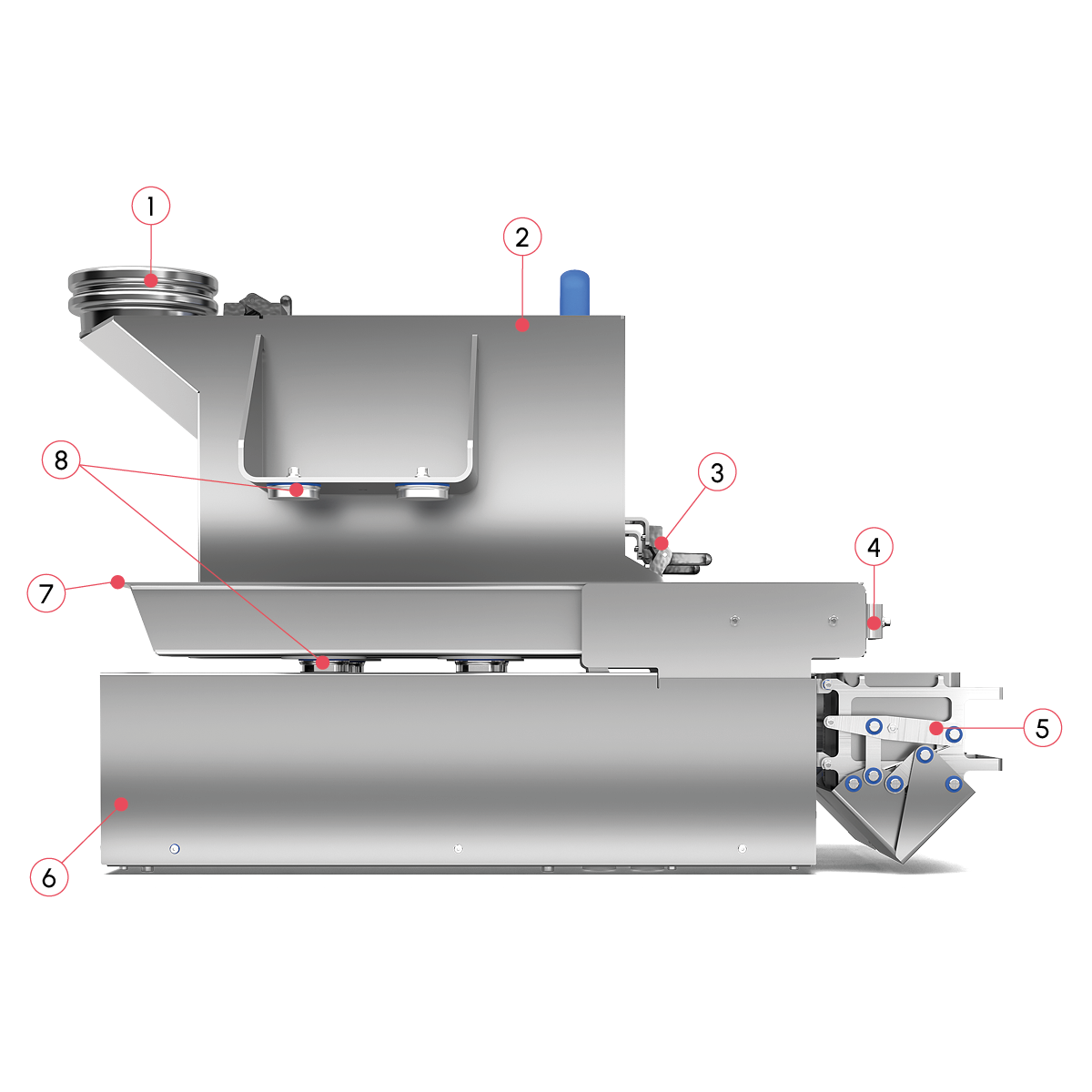 1
2
8
3
4
7
5
6